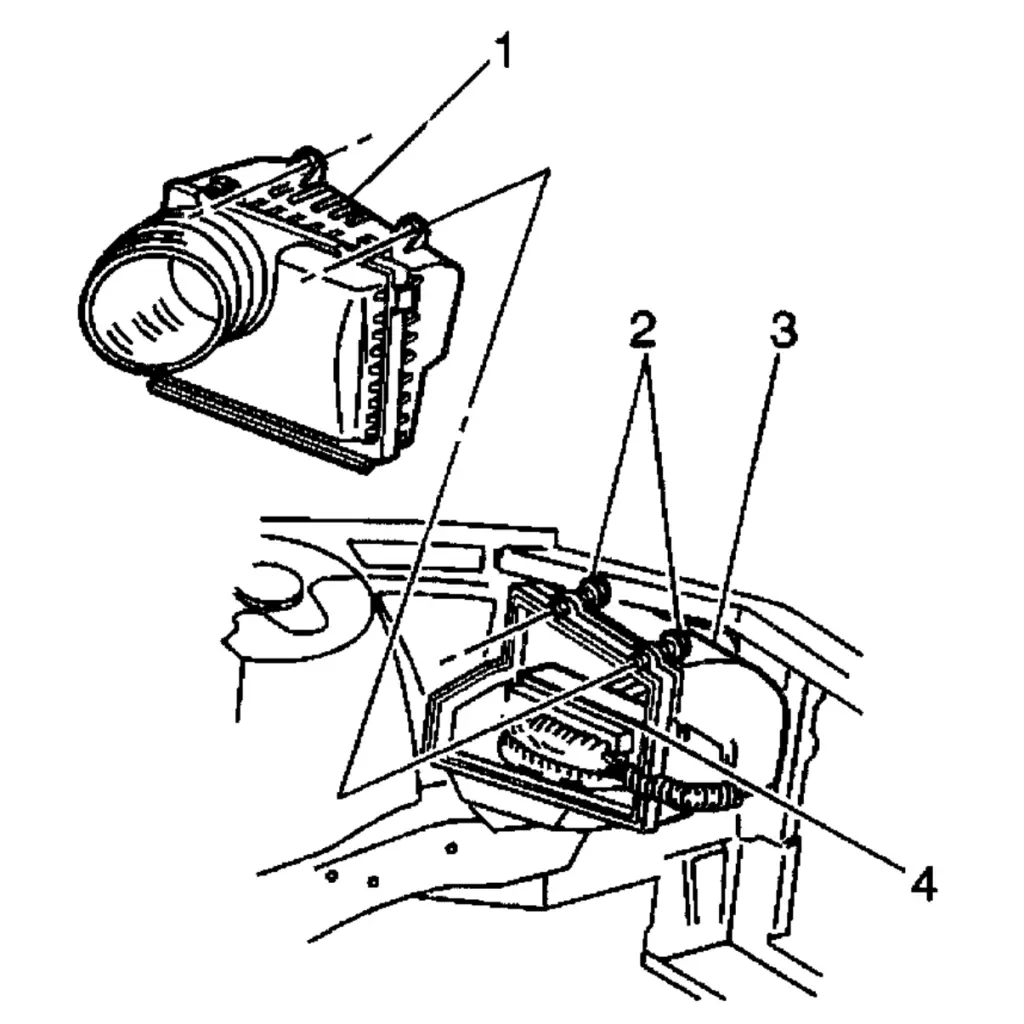 1
2
3
4