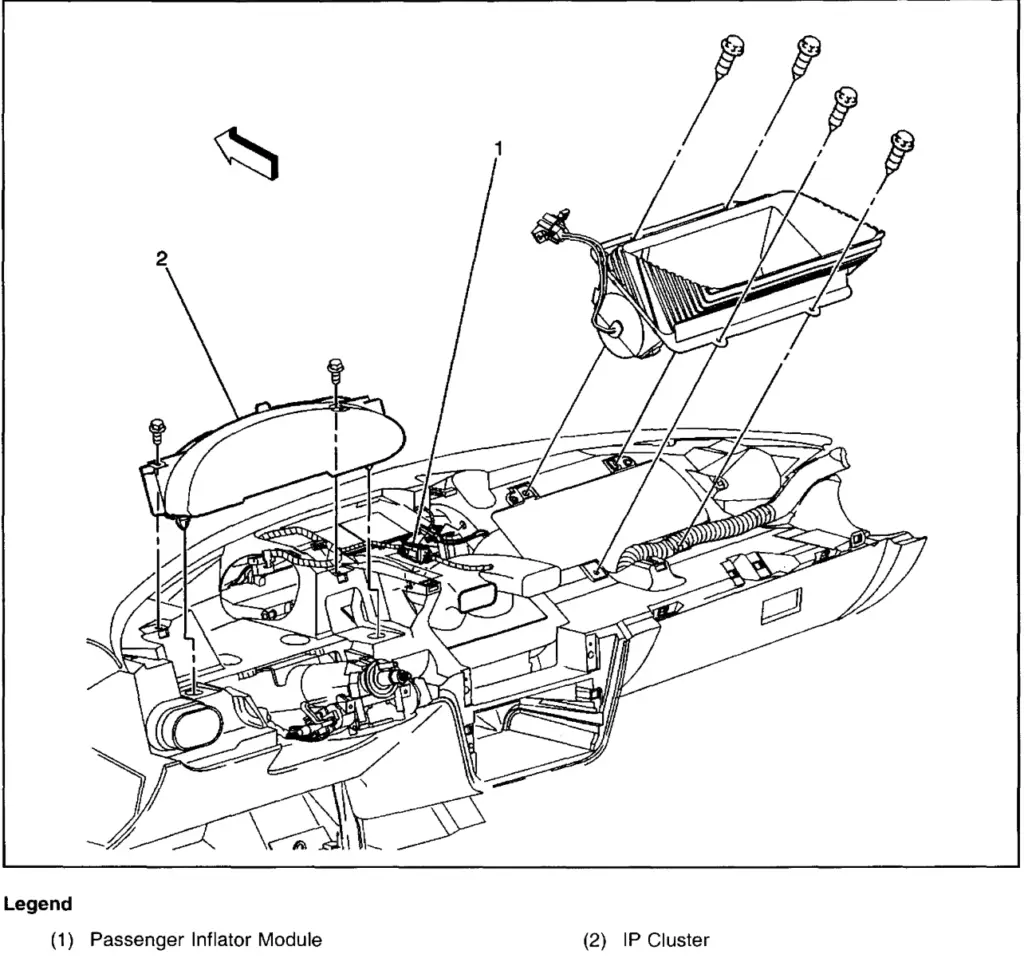 1

2

Legend

(1) Passenger Inflator Module

(2) IP Cluster