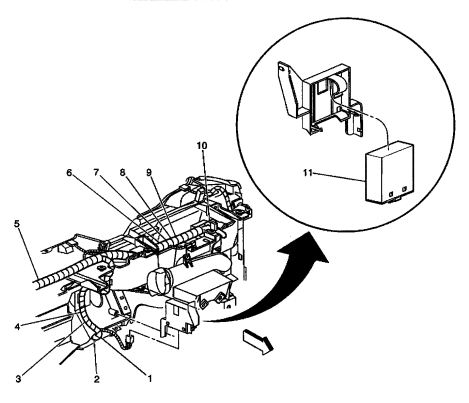 10
6
7
8
9
11
5
4
3
2
1